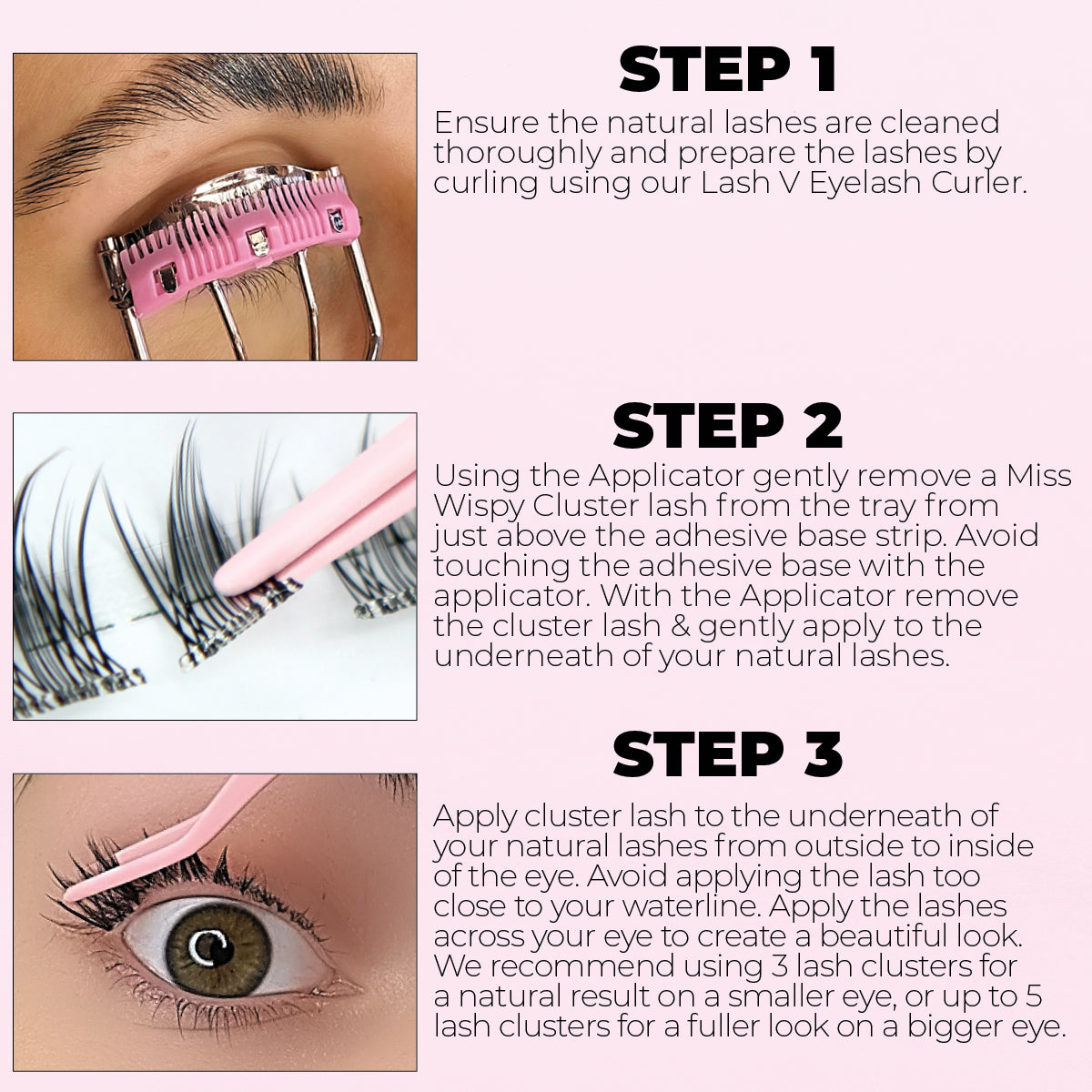 STEP 1

Ensure the natural lashes are cleaned thoroughly and prepare the lashes by curling using our Lash V Eyelash Curler.

STEP 2

Using the Applicator gently remove a Miss Wispy Cluster lash from the tray from just above the adhesive base strip. Avoid touching the adhesive base with the applicator. With the Applicator remove the cluster lash & gently apply to the underneath of your natural lashes.

STEP 3

Apply cluster lash to the underneath of your natural lashes from outside to inside of the eye. Avoid applying the lash too close to your waterline. Apply the lashes across your eye to create a beautiful look. We recommend using 3 lash clusters for a natural result on a smaller eye, or up to 5 lash clusters for a fuller look on a bigger eye.